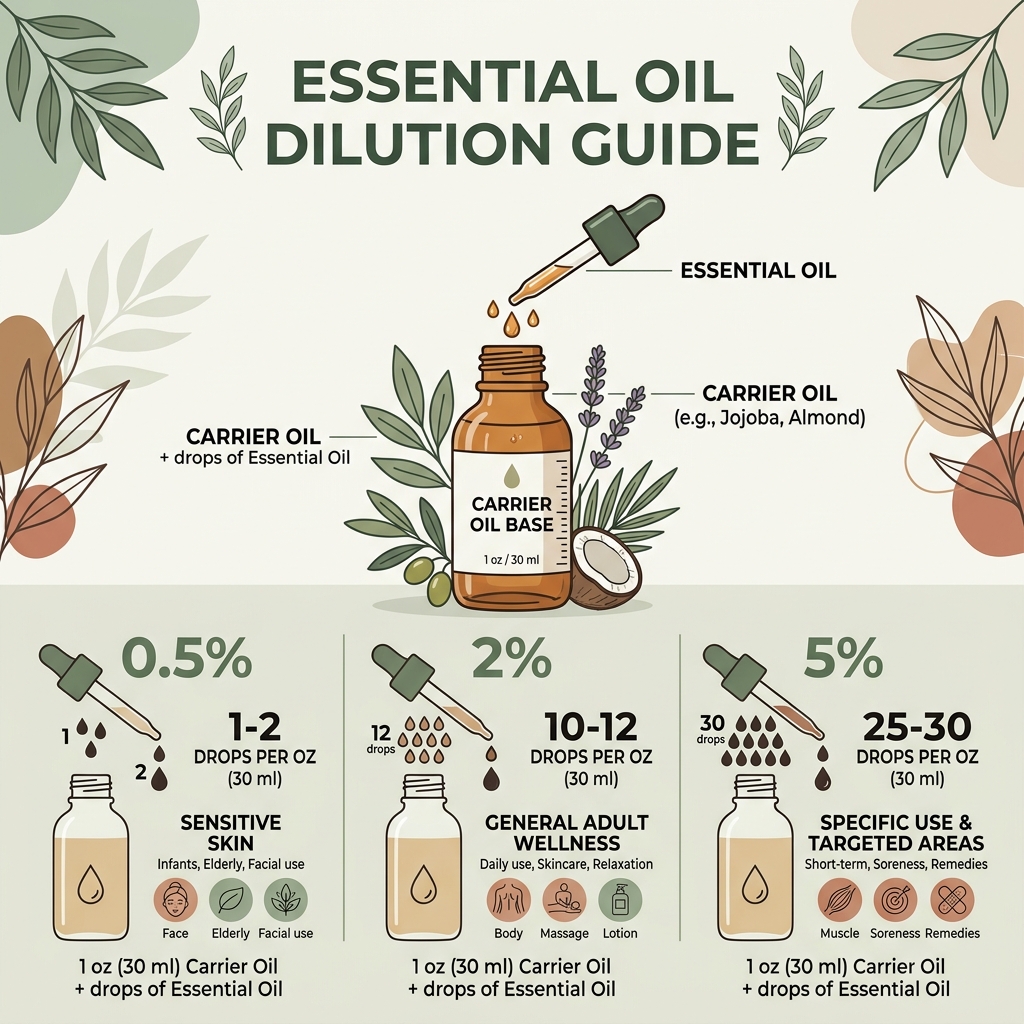 ESSENTIAL OIL DILUTION GUIDE

ESSENTIAL OIL

CARRIER OIL
(e.g., Jojoba, Almond)

CARRIER OIL
+ drops of Essential Oil

CARRIER OIL BASE
1 oz / 30 ml

0.5%

1
2

1-2
DROPS PER OZ
(30 ml)

SENSITIVE SKIN
Infants, Elderly, Facial use

Face Elderly Facial use

1 oz (30 ml) Carrier Oil
+ drops of Essential Oil

2%

12 drops

10-12
DROPS PER OZ
(30 ml)

GENERAL ADULT WELLNESS
Daily use, Skincare, Relaxation

Body Massage Lotion

1 oz (30 ml) Carrier Oil
+ drops of Essential Oil

5%

30 drops

25-30
DROPS PER OZ
(30 ml)

SPECIFIC USE & TARGETED AREAS
Short-term, Soreness, Remedies

Muscle Soreness Remedies

1 oz (30 ml) Carrier Oil
+ drops of Essential Oil